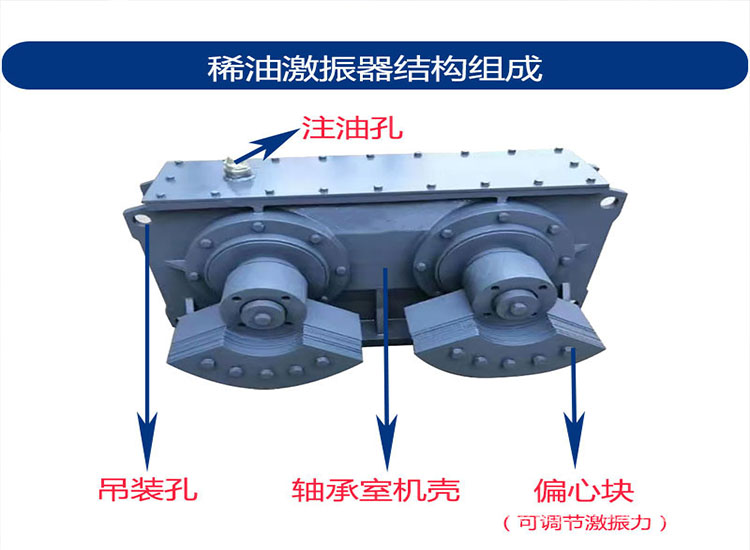 稀油激振器结构组成

注油孔

吊装孔

轴承室机壳

偏心块
（可调节激振力）