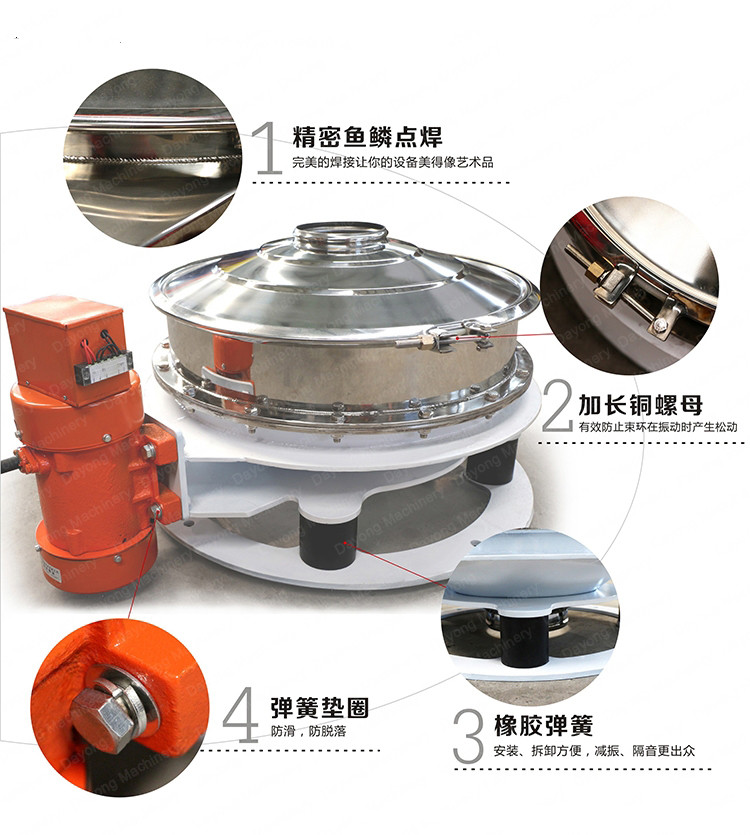 1 精密鱼鳞点焊
完美的焊接让你的设备美得像艺术品

2 加长铜螺母
有效防止束环在振动时产生松动

4 弹簧垫圈
防滑，防脱落

3 橡胶弹簧
安装、拆卸方便，减振、隔音更出众

Dayong Machinery