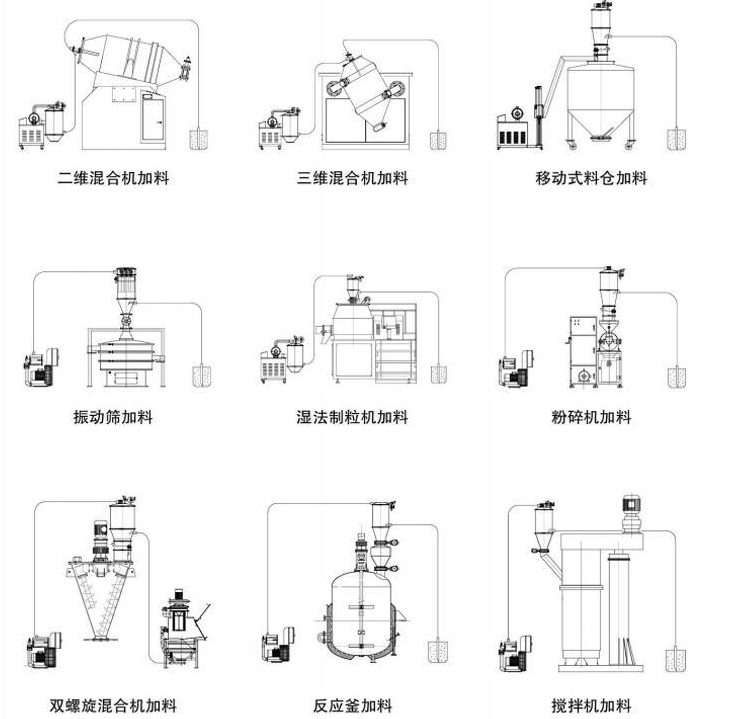 二维混合机加料

三维混合机加料

移动式料仓加料

振动筛加料

湿法制粒机加料

粉碎机加料

双螺旋混合机加料

反应釜加料

搅拌机加料